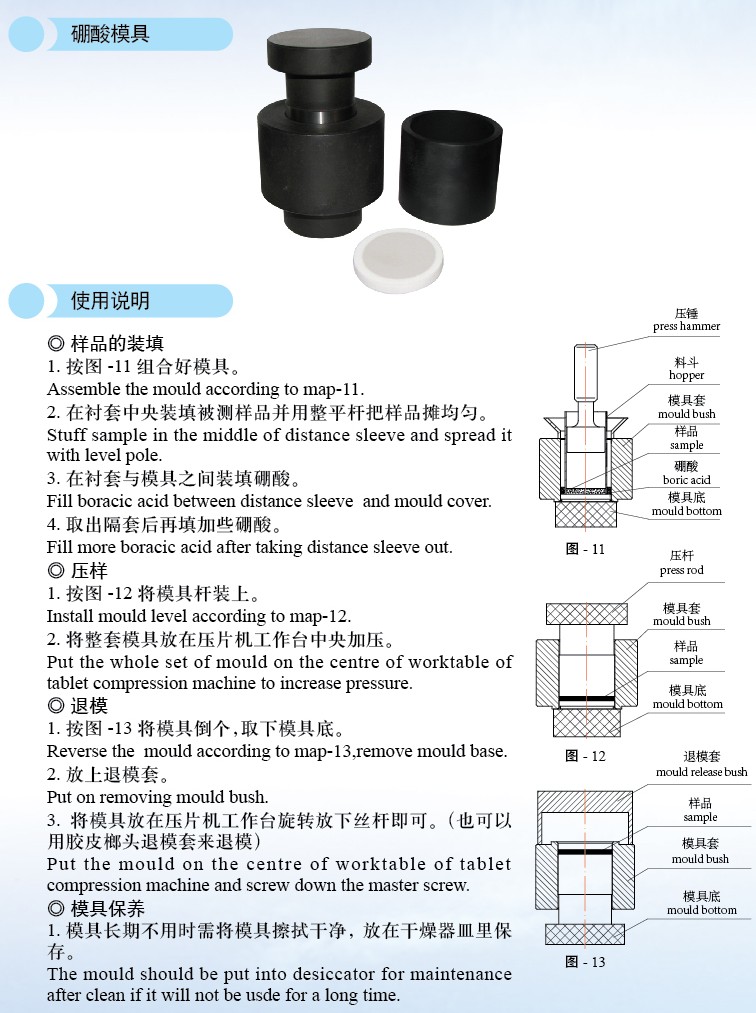 硼酸模具

使用说明

◎ 样品的装填
1. 按图 -11 组合好模具。
Assemble the mould according to map-11.
2. 在衬套中央装填被测样品并用整平杆把样品摊均匀。
Stuff sample in the middle of distance sleeve and spread it with level pole.
3. 在衬套与模具之间装填硼酸。
Fill boracic acid between distance sleeve and mould cover.
4. 取出隔套后再填加些硼酸。
Fill more boracic acid after taking distance sleeve out.

◎ 压样
1. 按图 -12 将模具杆装上。
Install mould level according to map-12.
2. 将整套模具放在压片机工作台中央加压。
Put the whole set of mould on the centre of worktable of tablet compression machine to increase pressure.

◎ 退模
1. 按图 -13 将模具倒个,取下模具底。
Reverse the mould according to map-13,remove mould base.
2. 放上退模套。
Put on removing mould bush.
3. 将模具放在压片机工作台旋转放下丝杆即可。(也可以用胶皮榔头退模套来退模)
Put the mould on the centre of worktable of tablet compression machine and screw down the master screw.

◎ 模具保养
1. 模具长期不用时需将模具擦拭干净，放在干燥器皿里保存。
The mould should be put into desiccator for maintenance after clean if it will not be usde for a long time.

压锤
press hammer
料斗
hopper
模具套
mould bush
样品
sample
硼酸
boric acid
模具底
mould bottom
图 - 11

压杆
press rod
模具套
mould bush
样品
sample
模具底
mould bottom
图 - 12

退模套
mould release bush
样品
sample
模具套
mould bush
模具底
mould bottom
图 - 13