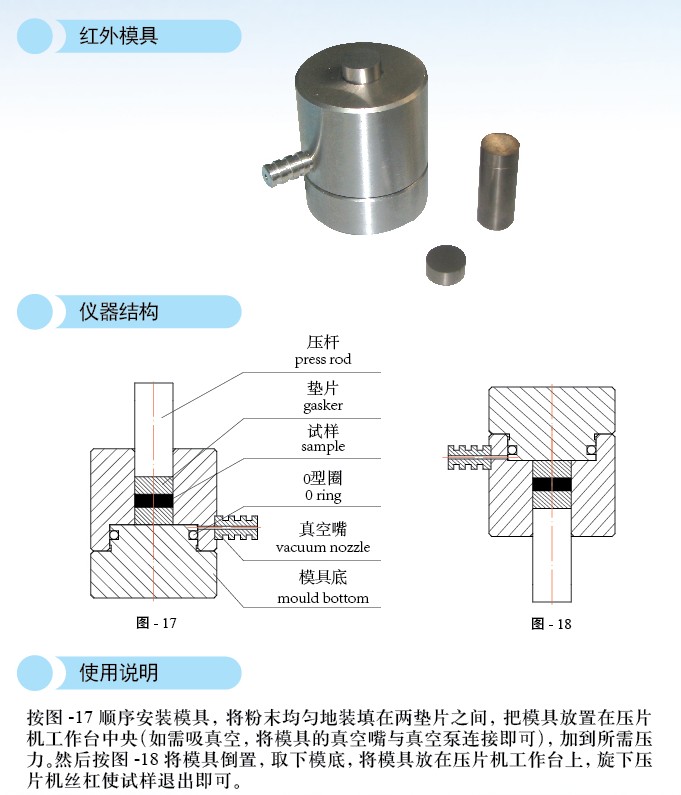 红外模具

仪器结构

压杆
press rod

垫片
gasker

试样
sample

0型圈
0 ring

真空嘴
vacuum nozzle

模具底
mould bottom

图 - 17

图 - 18

使用说明

按图 -17 顺序安装模具，将粉末均匀地装填在两垫片之间，把模具放置在压片机工作台中央(如需吸真空，将模具的真空嘴与真空泵连接即可)，加到所需压力。然后按图 -18 将模具倒置，取下模底，将模具放在压片机工作台上，旋下压片机丝杠使试样退出即可。