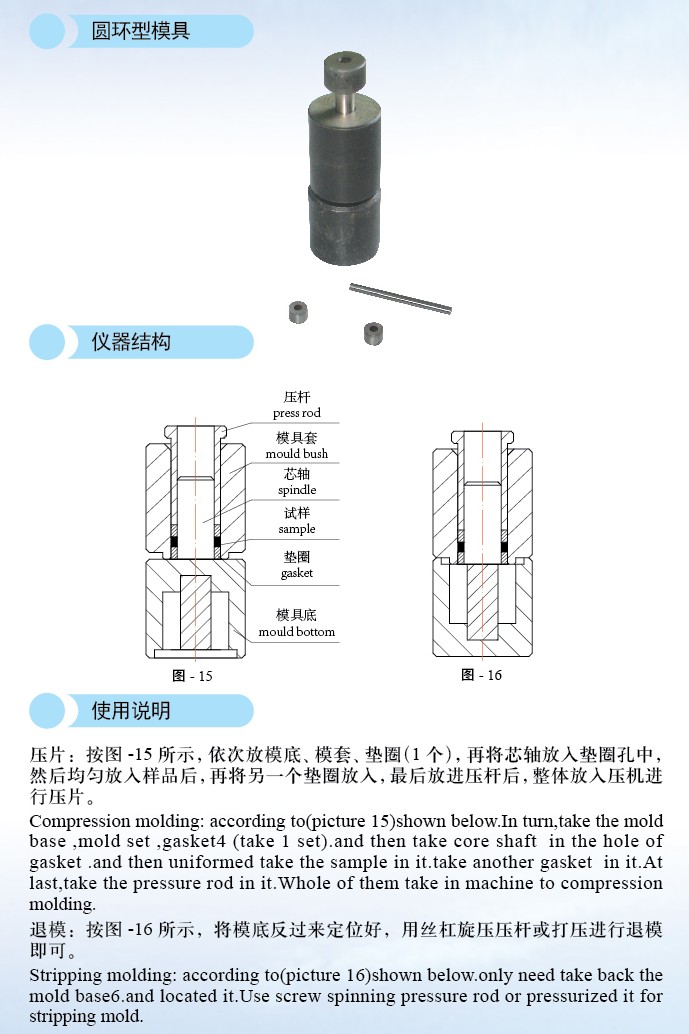 圆环型模具

仪器结构

压杆
press rod
模具套
mould bush
芯轴
spindle
试样
sample
垫圈
gasket
模具底
mould bottom

图 - 15

图 - 16

使用说明

压片：按图 -15 所示，依次放模底、模套、垫圈(1个)，再将芯轴放入垫圈孔中，然后均匀放入样品后，再将另一个垫圈放入，最后放进压杆后，整体放入压机进行压片。

Compression molding: according to(picture 15)shown below.In turn,take the mold base ,mold set ,gasket4 (take 1 set).and then take core shaft in the hole of gasket .and then uniformed take the sample in it.take another gasket in it.At last,take the pressure rod in it.Whole of them take in machine to compression molding.

退模：按图 -16 所示，将模底反过来定位好，用丝杠旋压压杆或打压进行退模即可。

Stripping molding: according to(picture 16)shown below.only need take back the mold base6.and located it.Use screw spinning pressure rod or pressurized it for stripping mold.