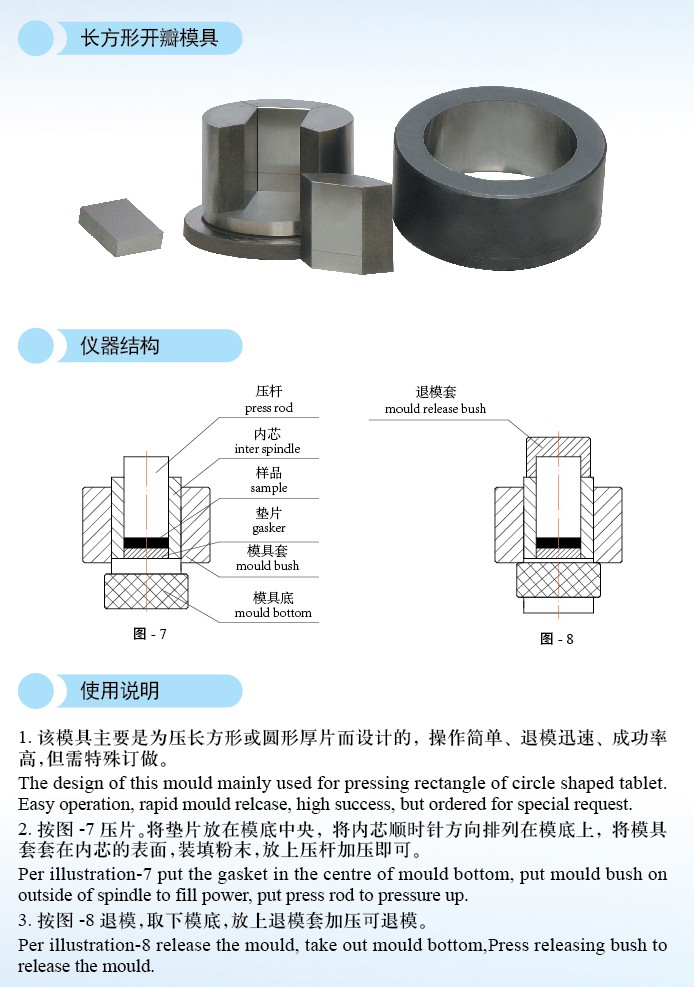 长方形开瓣模具

仪器结构

压杆
press rod
内芯
inter spindle
样品
sample
垫片
gasker
模具套
mould bush
模具底
mould bottom
图 - 7

退模套
mould release bush
图 - 8

使用说明

1. 该模具主要是为压长方形或圆形厚片而设计的，操作简单、退模迅速、成功率高，但需特殊订做。
The design of this mould mainly used for pressing rectangle of circle shaped tablet. Easy operation, rapid mould relcase, high success, but ordered for special request.

2. 按图 -7 压片。将垫片放在模底中央，将内芯顺时针方向排列在模底上，将模具套套在内芯的表面，装填粉末，放上压杆加压即可。
Per illustration-7 put the gasket in the centre of mould bottom, put mould bush on outside of spindle to fill power, put press rod to pressure up.

3. 按图 -8 退模，取下模底，放上退模套加压可退模。
Per illustration-8 release the mould, take out mould bottom,Press releasing bush to release the mould.