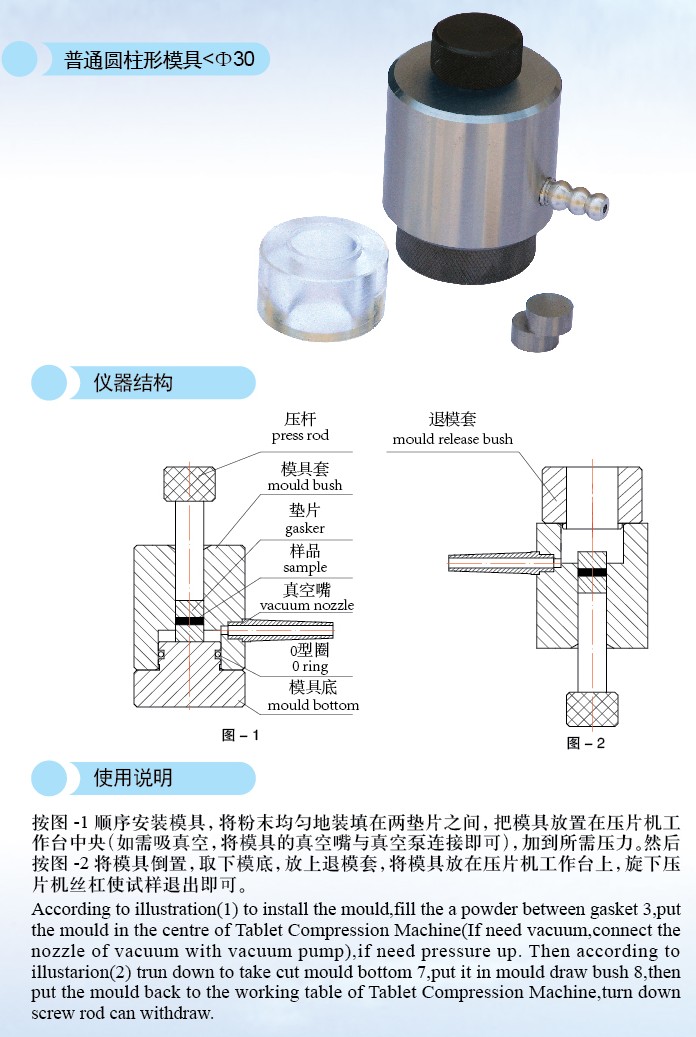 普通圆柱形模具<Φ30

仪器结构

压杆
press rod
模具套
mould bush
垫片
gasker
样品
sample
真空嘴
vacuum nozzle
0型圈
0 ring
模具底
mould bottom
图－1

退模套
mould release bush
图－2

使用说明

按图 -1 顺序安装模具，将粉末均匀地装填在两垫片之间，把模具放置在压片机工作台中央（如需吸真空，将模具的真空嘴与真空泵连接即可），加到所需压力。然后按图 -2 将模具倒置，取下模底，放上退模套，将模具放在压片机工作台上，旋下压片机丝杠使试样退出即可。

According to illustration(1) to install the mould,fill the a powder between gasket 3,put the mould in the centre of Tablet Compression Machine(If need vacuum,connect the nozzle of vacuum with vacuum pump),if need pressure up. Then according to illustarion(2) trun down to take cut mould bottom 7,put it in mould draw bush 8,then put the mould back to the working table of Tablet Compression Machine,turn down screw rod can withdraw.