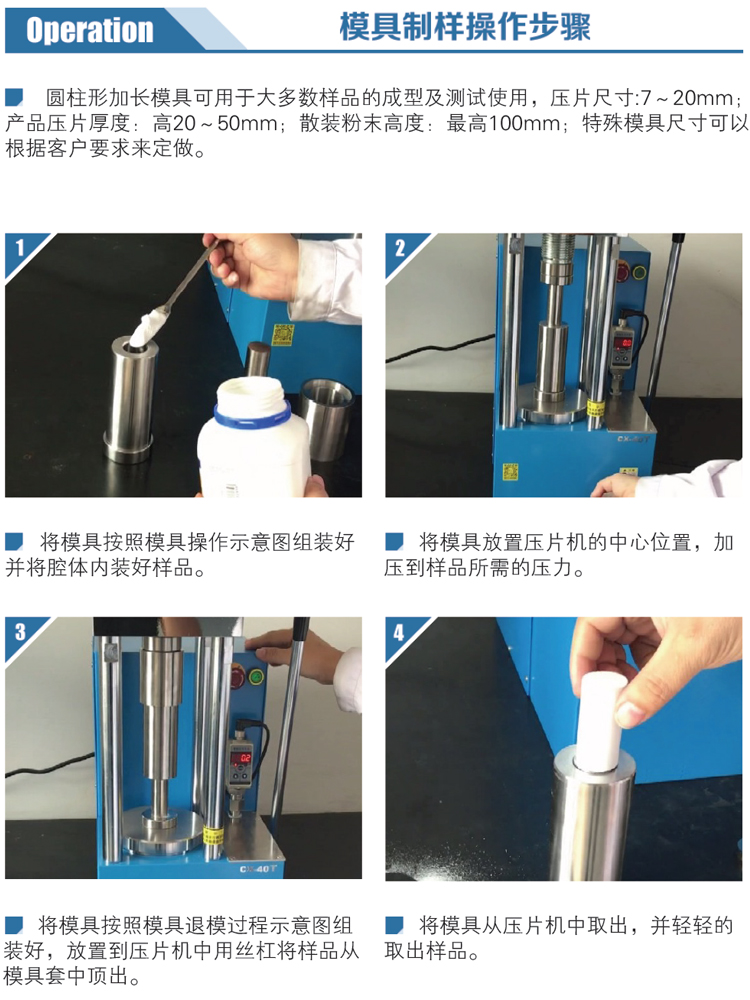 Operation

模具制样操作步骤

圆柱形加长模具可用于大多数样品的成型及测试使用，压片尺寸:7～20mm；产品压片厚度：高20～50mm；散装粉末高度：最高100mm；特殊模具尺寸可以根据客户要求来定做。

1

2

将模具按照模具操作示意图组装好并将腔体内装好样品。

将模具放置压片机的中心位置，加压到样品所需的压力。

3

CX-40T

4

将模具按照模具退模过程示意图组装好，放置到压片机中用丝杠将样品从模具套中顶出。

将模具从压片机中取出，并轻轻的取出样品。