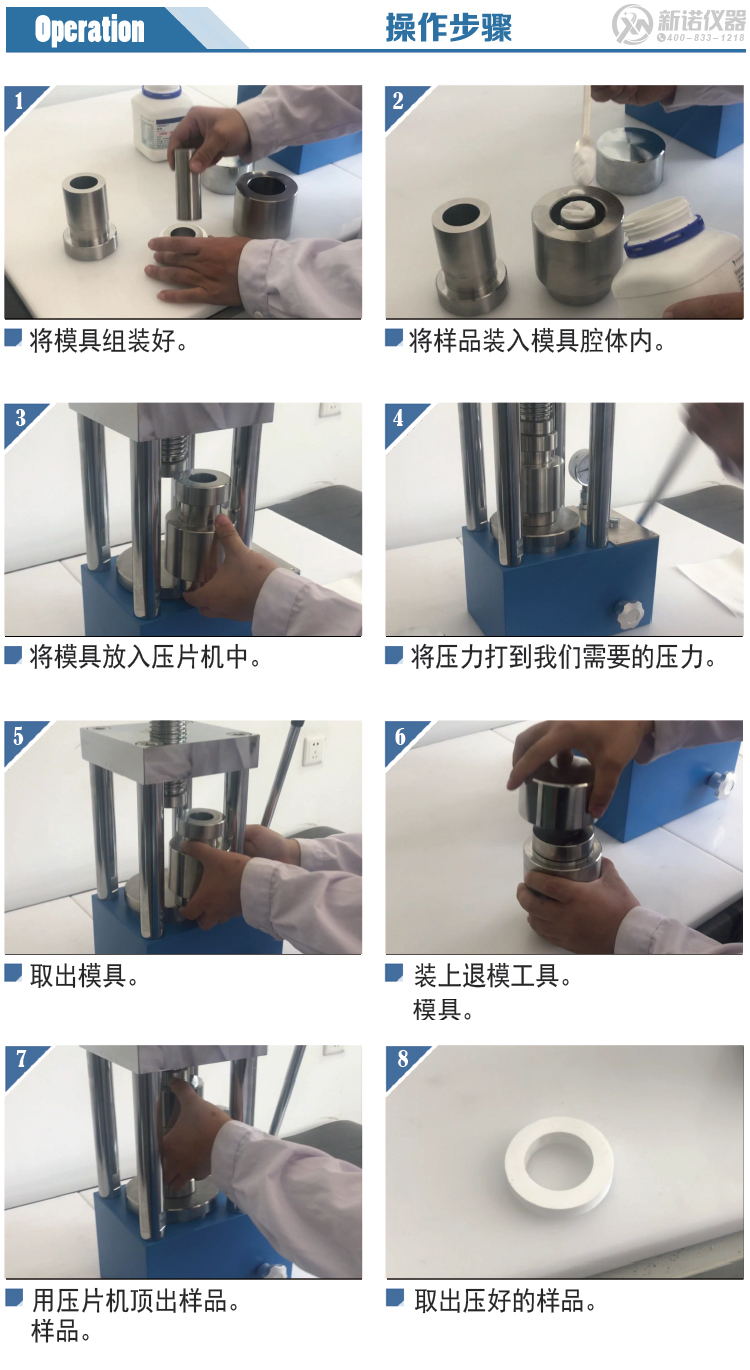 Operation

操作步骤

新诺仪器
400-833-1218

1

将模具组装好。

2

将样品装入模具腔体内。

3

将模具放入压片机中。

4

将压力打到我们需要的压力。

5

取出模具。

6

装上退模工具。
模具。

7

用压片机顶出样品。
样品。

8

取出压好的样品。